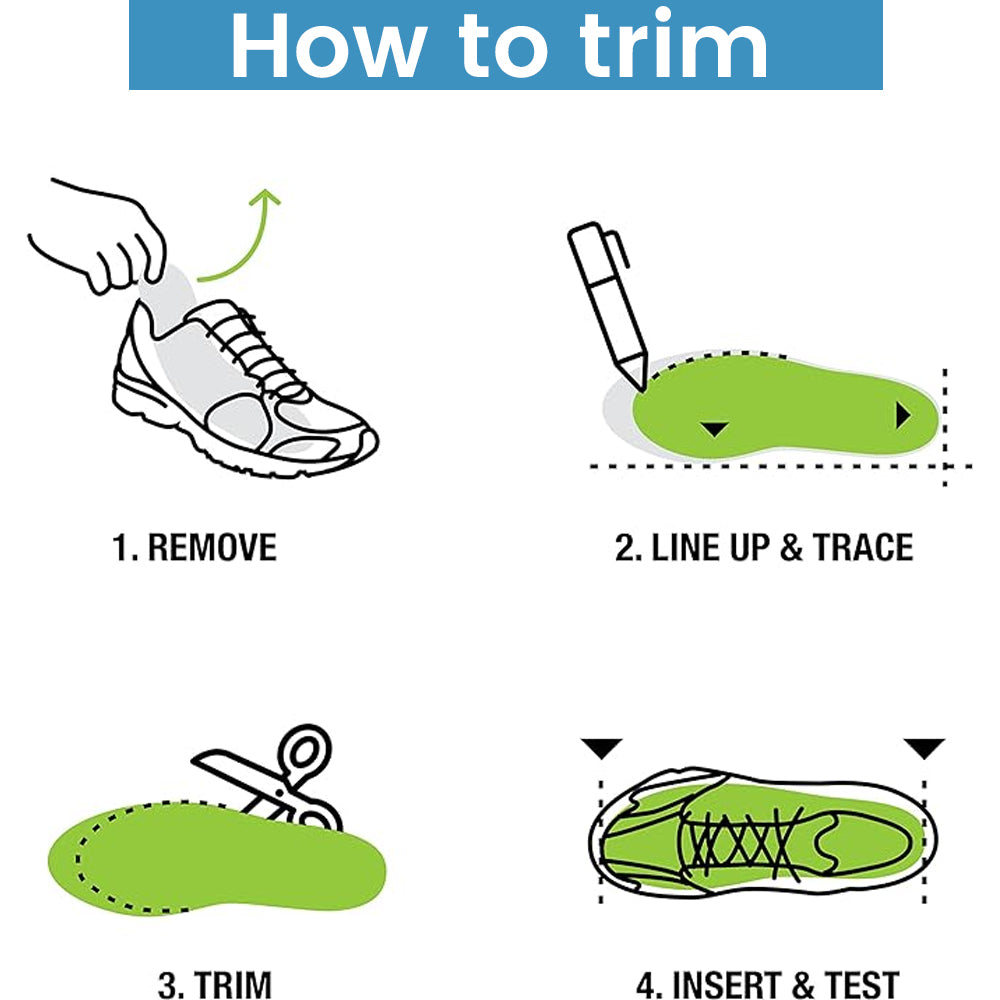 How to trim

1. REMOVE

2. LINE UP & TRACE

3. TRIM

4. INSERT & TEST