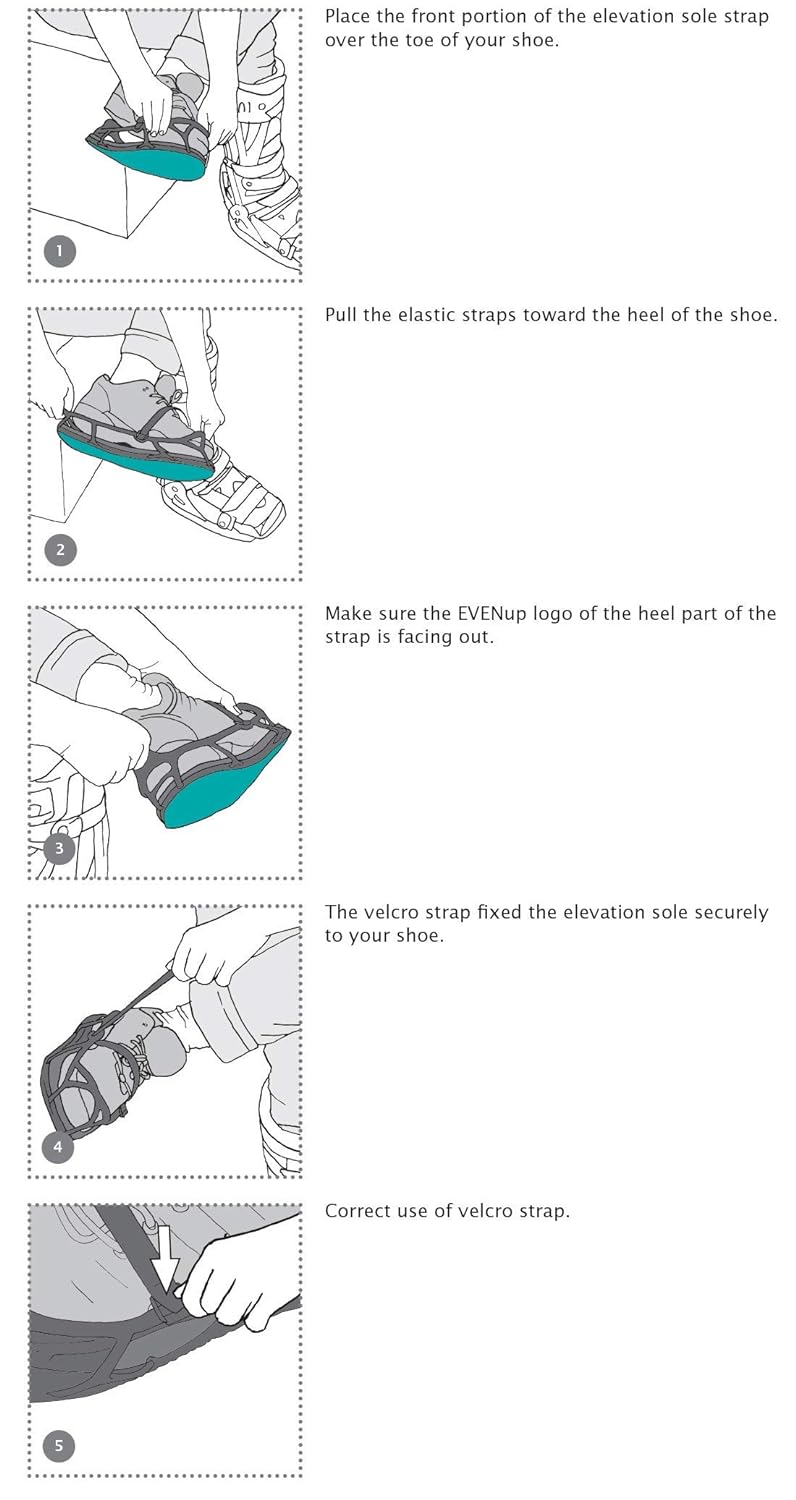 1

Place the front portion of the elevation sole strap over the toe of your shoe.

2

Pull the elastic straps toward the heel of the shoe.

3

Make sure the EVENup logo of the heel part of the strap is facing out.

4

The velcro strap fixed the elevation sole securely to your shoe.

5

Correct use of velcro strap.